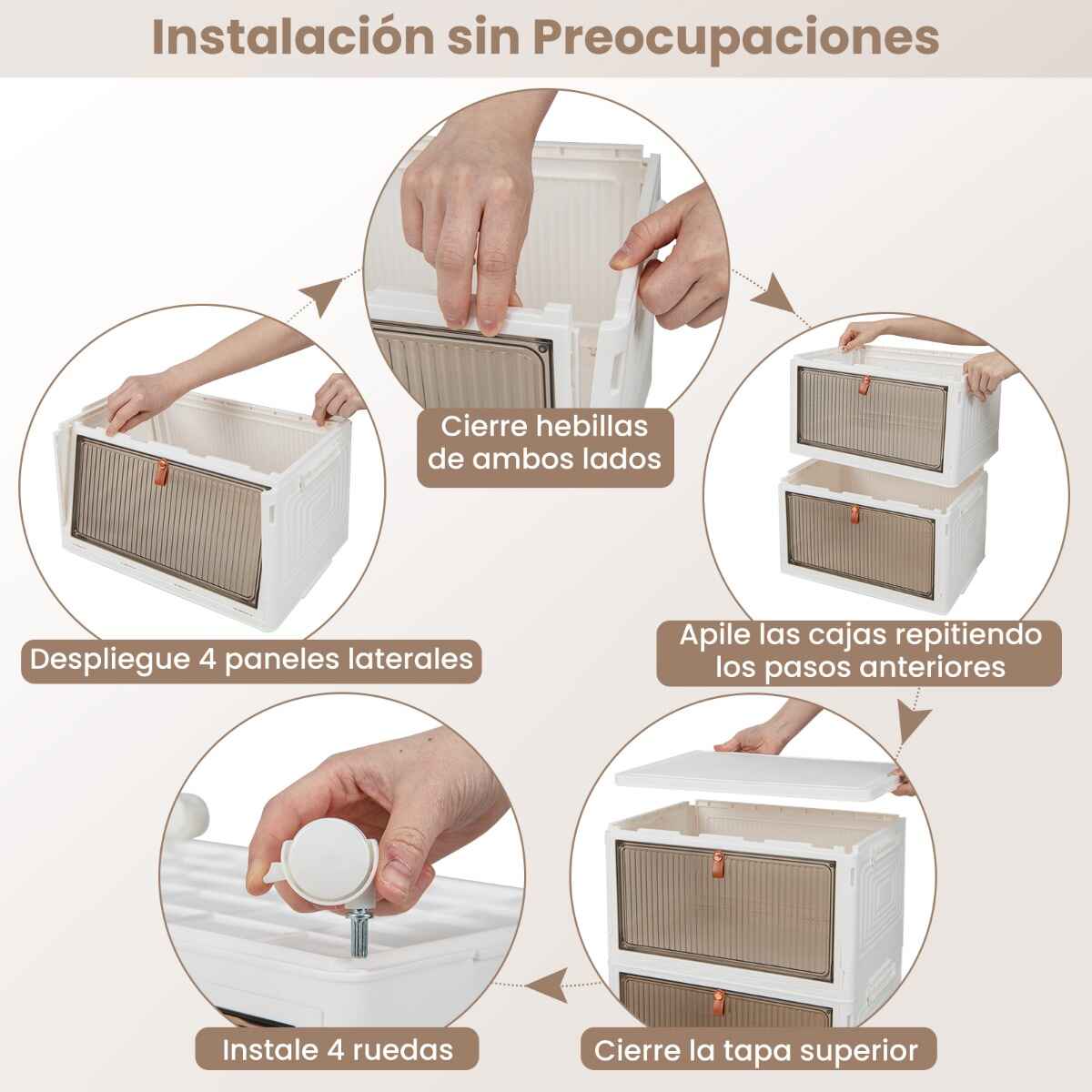 Instalación sin Preocupaciones

Despliegue 4 paneles laterales

Cierre hebillas de ambos lados

Apile las cajas repitiendo los pasos anteriores

Cierre la tapa superior

Instale 4 ruedas