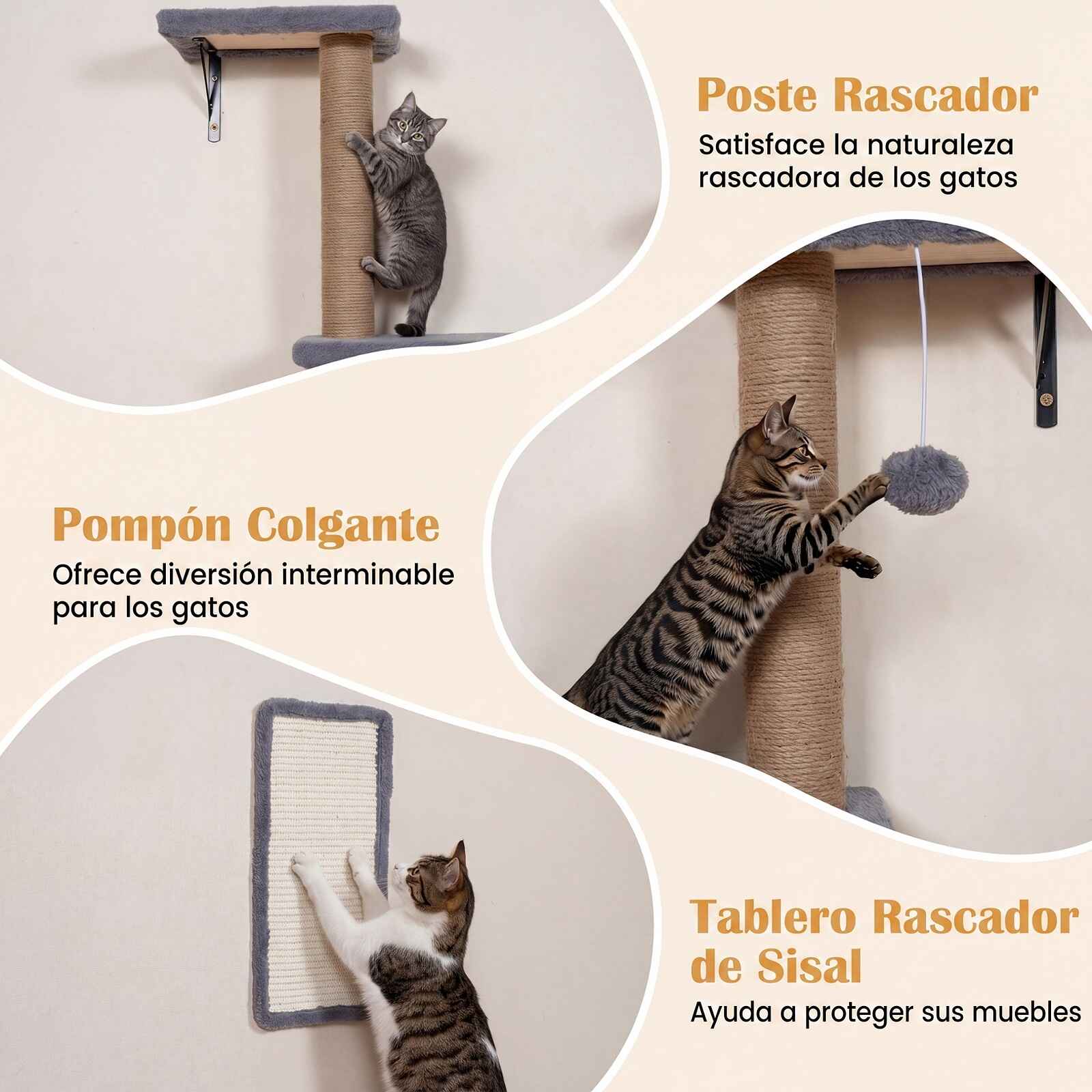 Poste Rascador

Satisface la naturaleza rascadora de los gatos

Pompón Colgante

Ofrece diversión interminable para los gatos

Tablero Rascador de Sisal

Ayuda a proteger sus muebles